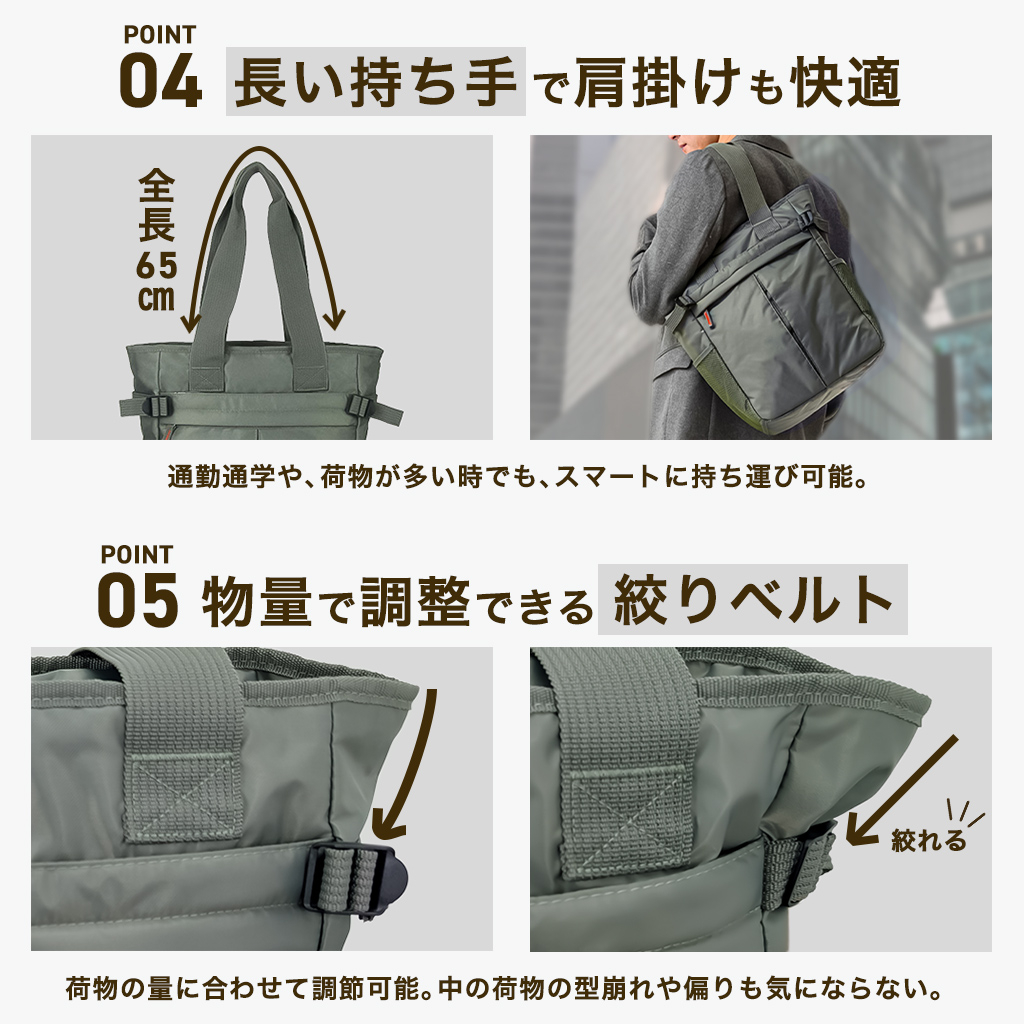 POINT
04 長い持ち手で肩掛けも快適

全長65㎝

通勤通学や、荷物が多い時でも、スマートに持ち運び可能。

POINT
05 物量で調整できる絞りベルト

絞れる

荷物の量に合わせて調節可能。中の荷物の型崩れや偏りも気にならない。