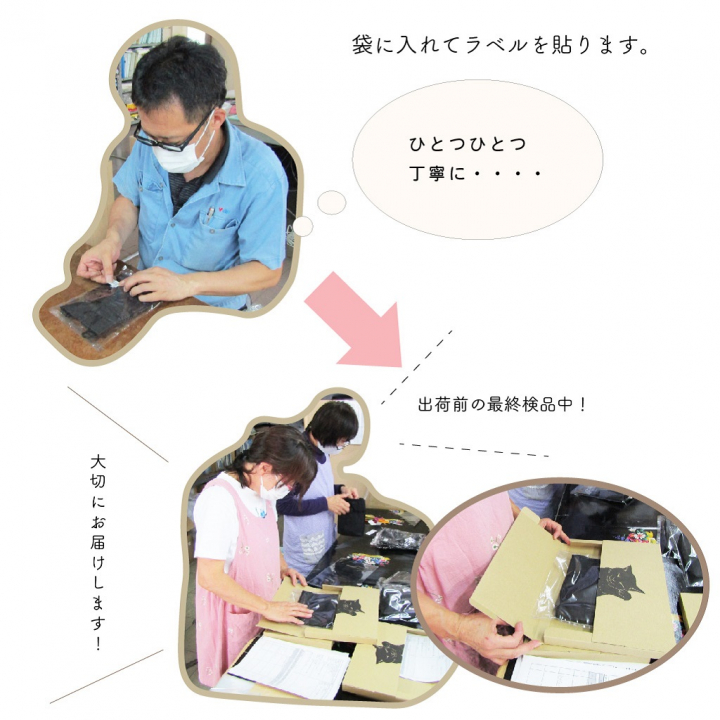 袋に入れてラベルを貼ります。

ひとつひとつ
丁寧に・・・・

出荷前の最終検品中！

大切にお届けします！